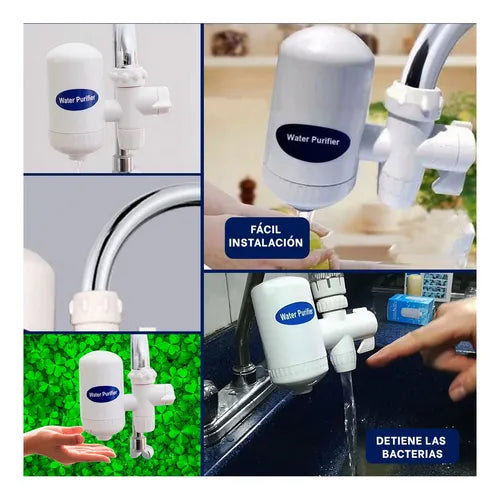 Water Purifier

Water Purifier

FÁCIL INSTALACIÓN

Water Purifier

Water Purifier

DETIENE LAS BACTERIAS