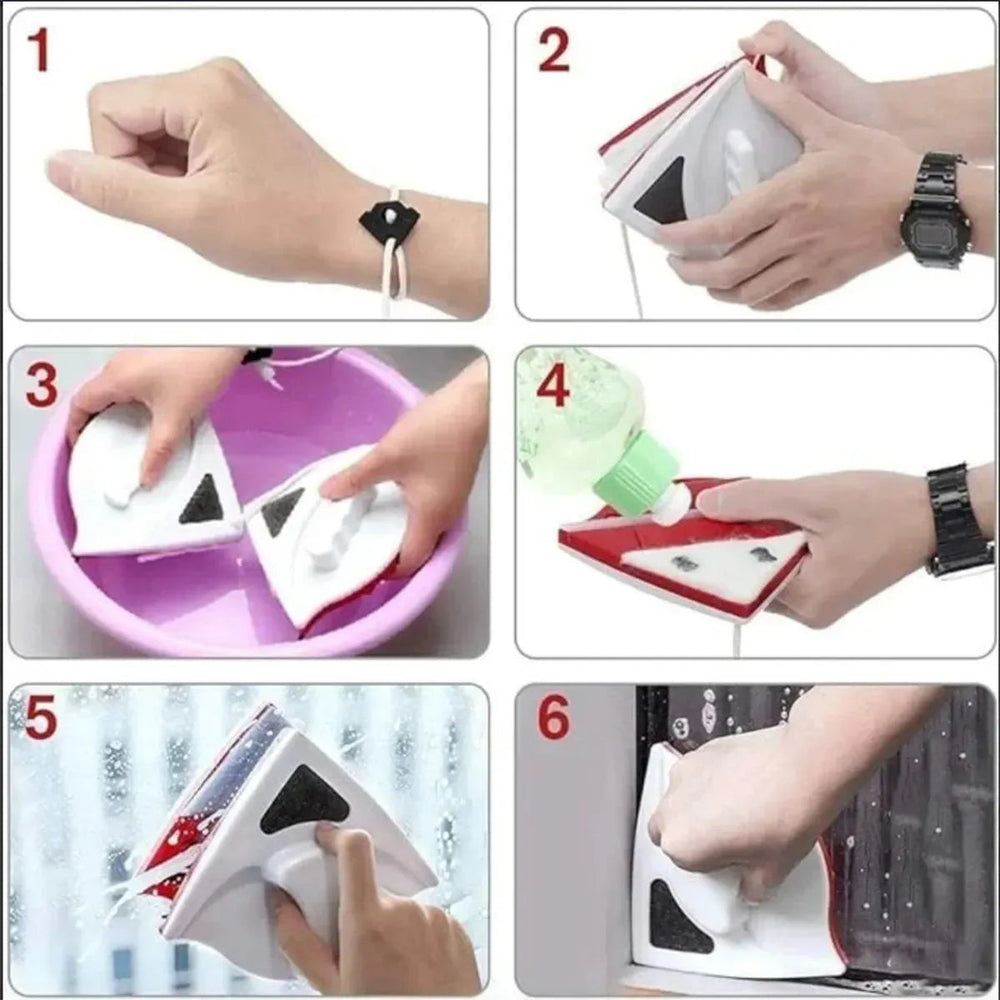 1

2

3

4

5

6