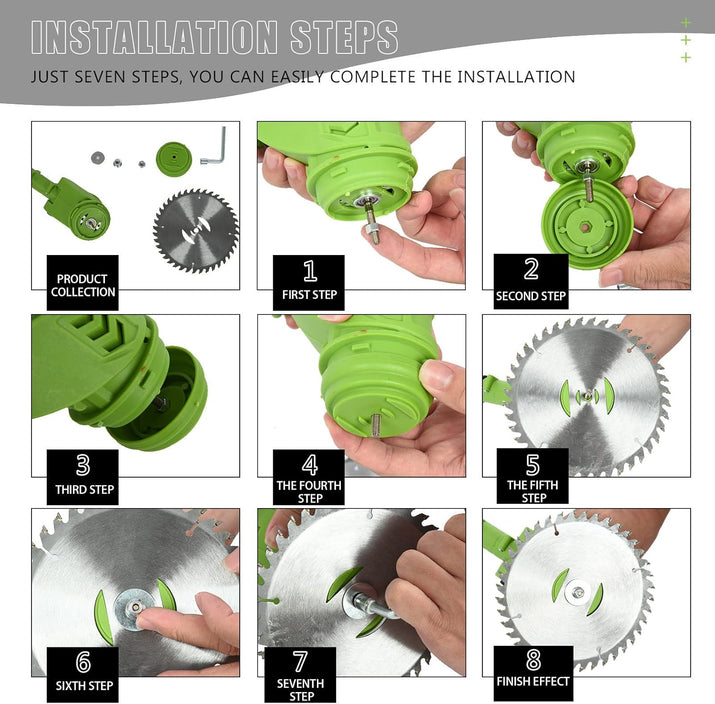 INSTALLATION STEPS

JUST SEVEN STEPS, YOU CAN EASILY COMPLETE THE INSTALLATION

PRODUCT COLLECTION

1
FIRST STEP

2
SECOND STEP

3
THIRD STEP

4
THE FOURTH STEP

5
THE FIFTH STEP

6
SIXTH STEP

7
SEVENTH STEP

8
FINISH EFFECT