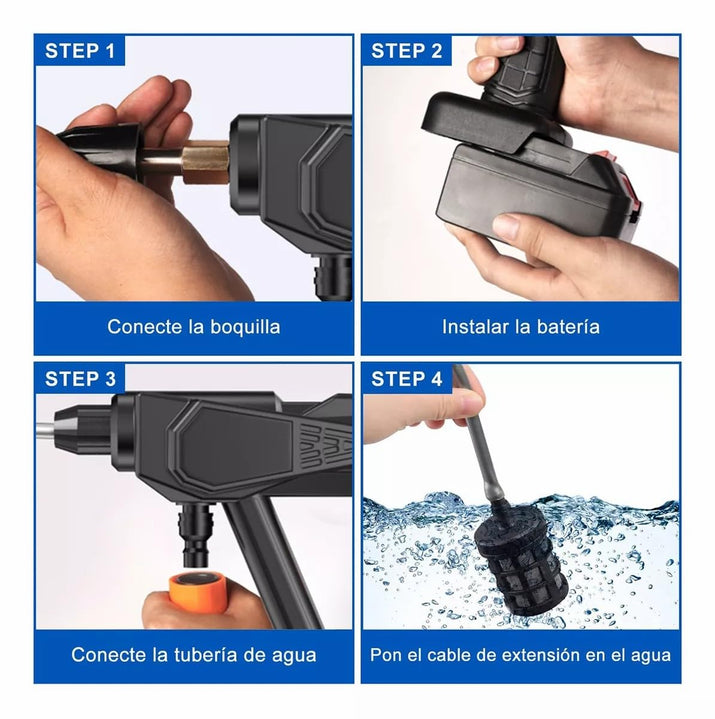 STEP 1

Conecte la boquilla

STEP 2

Instalar la batería

STEP 3

Conecte la tubería de agua

STEP 4

Pon el cable de extensión en el agua