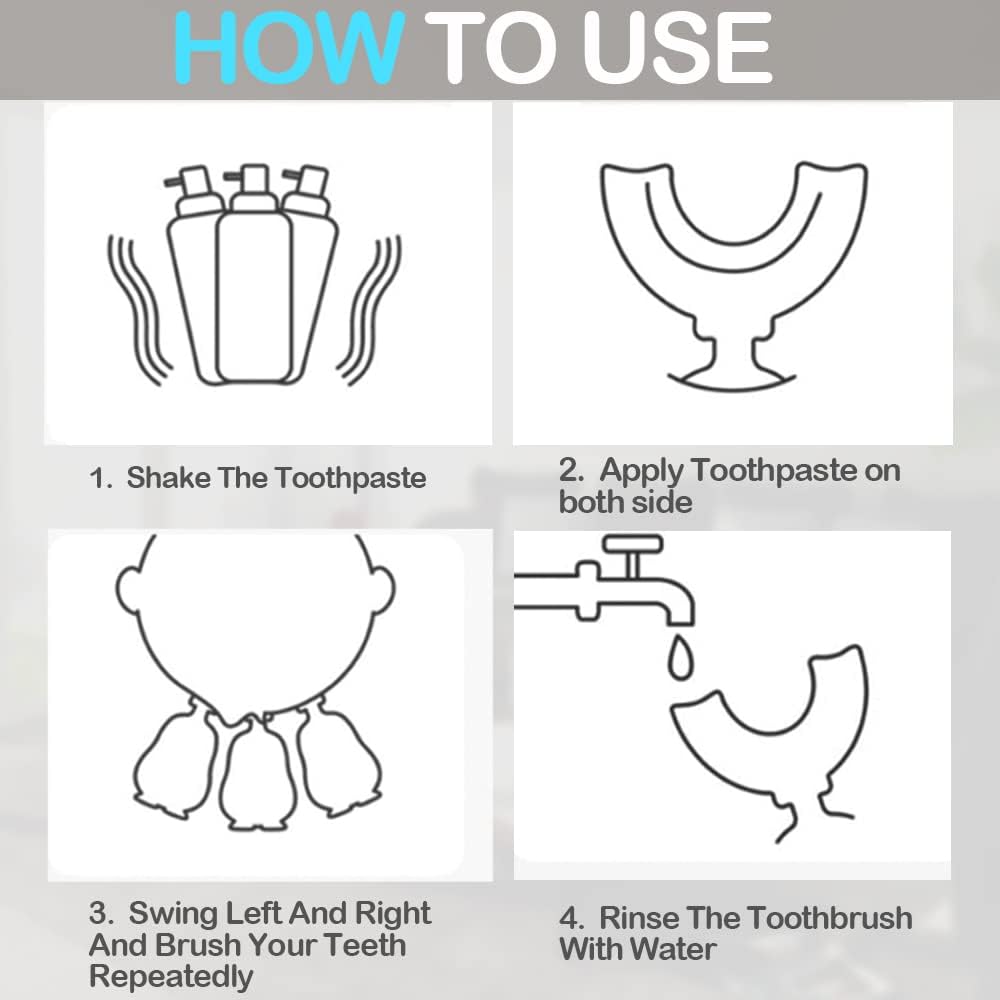 HOW TO USE

1. Shake The Toothpaste

2. Apply Toothpaste on both side

3. Swing Left And Right And Brush Your Teeth Repeatedly

4. Rinse The Toothbrush With Water